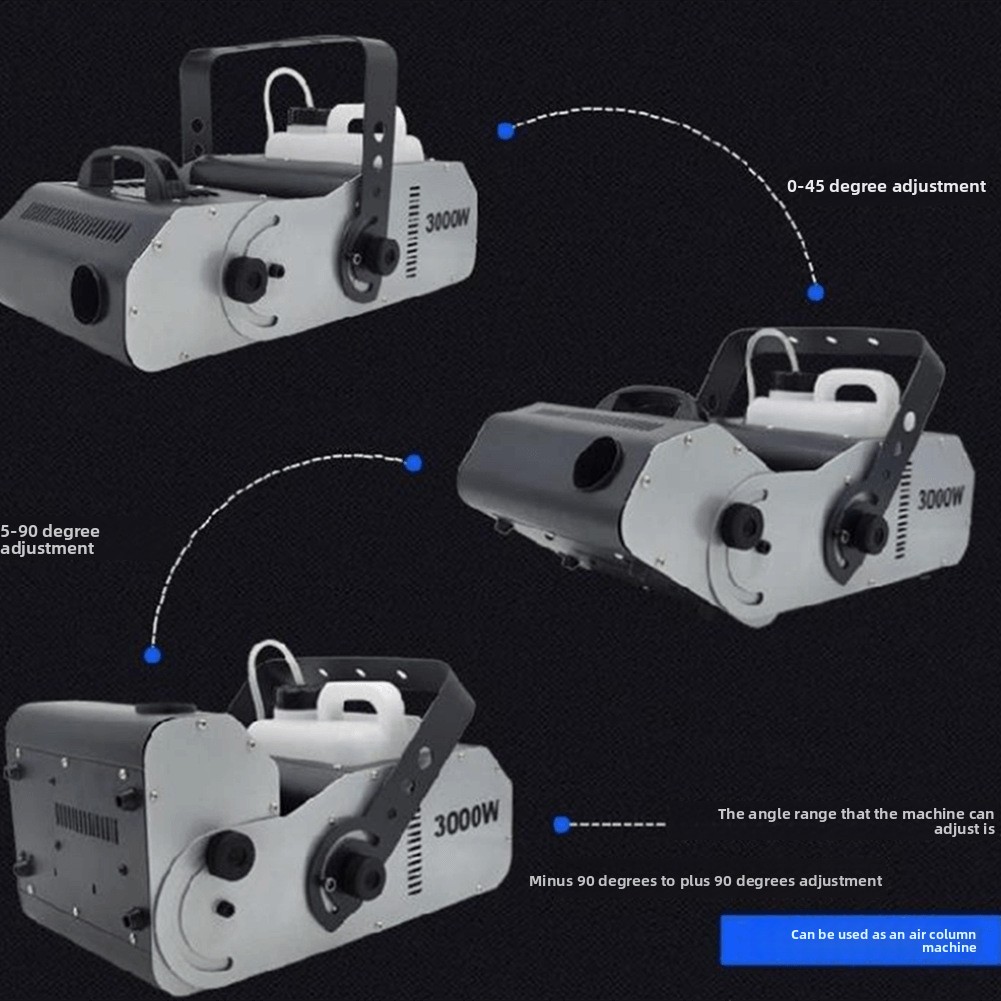 3000W

0-45 degree adjustment

3000W

5-90 degree adjustment

3000W

The angle range that the machine can adjust is

Minus 90 degrees to plus 90 degrees adjustment

Can be used as an air column machine